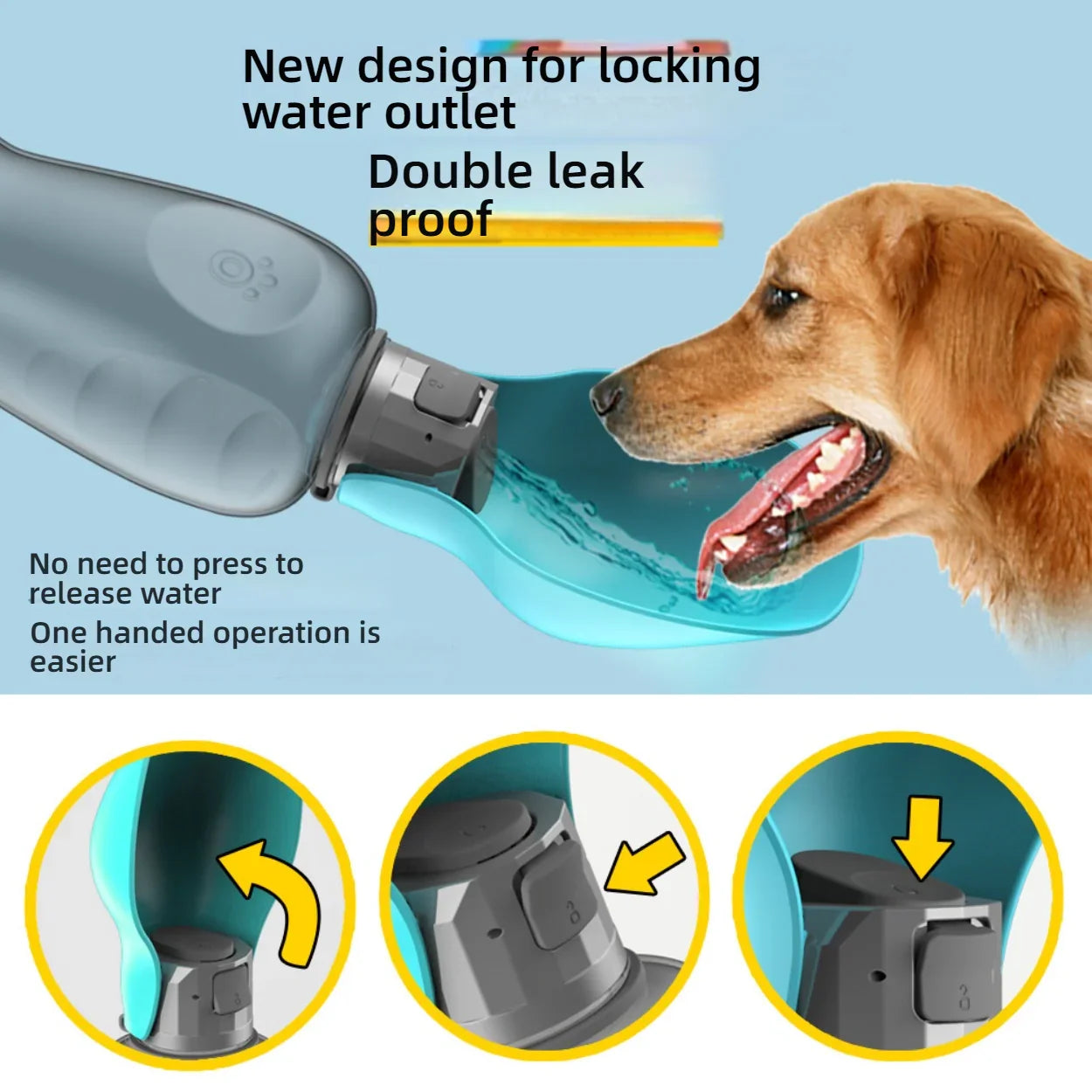 New design for locking water outlet

Double leak proof

No need to press to release water

One handed operation is easier