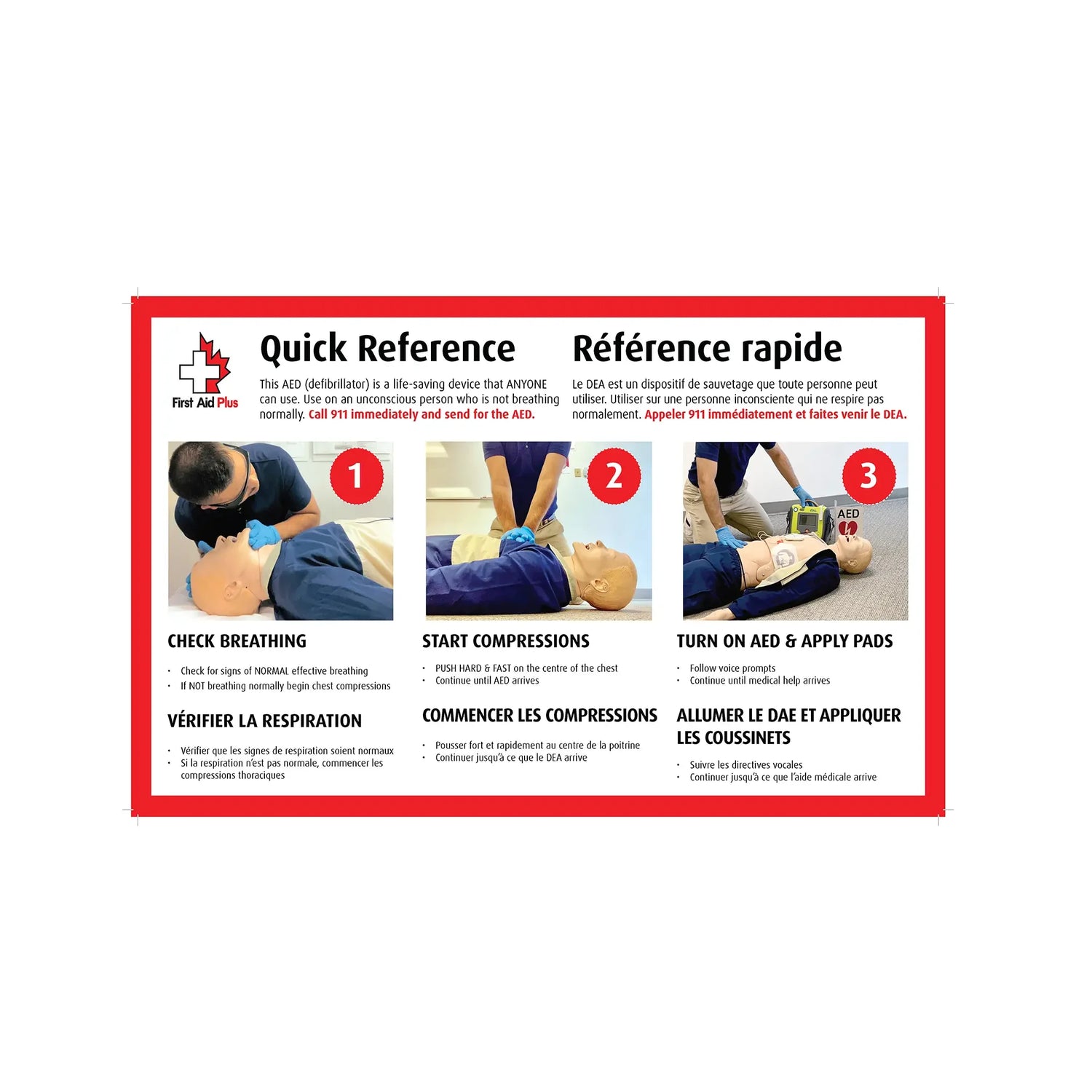 First Aid Plus

Quick Reference

This AED (defibrillator) is a life-saving device that ANYONE can use. Use on an unconscious person who is not breathing normally. Call 911 immediately and send for the AED.

Référence rapide

Le DEA est un dispositif de sauvetage que toute personne peut utiliser. Utiliser sur une personne inconsciente qui ne respire pas normalement. Appeler 911 immédiatement et faites venir le DEA.

1

CHECK BREATHING

• Check for signs of NORMAL effective breathing
• If NOT breathing normally begin chest compressions

VÉRIFIER LA RESPIRATION

• Vérifier que les signes de respiration soient normaux
• Si la respiration n'est pas normale, commencer les compressions thoraciques

2

START COMPRESSIONS

• PUSH HARD & FAST on the centre of the chest
• Continue until AED arrives

COMMENCER LES COMPRESSIONS

• Pousser fort et rapidement au centre de la poitrine
• Continuer jusqu'à ce que le DEA arrive

3

AED

TURN ON AED & APPLY PADS

• Follow voice prompts
• Continue until medical help arrives

ALLUMER LE DAE ET APPLIQUER LES COUSSINETS

• Suivre les directives vocales
• Continuer jusqu'à ce que l'aide médicale arrive